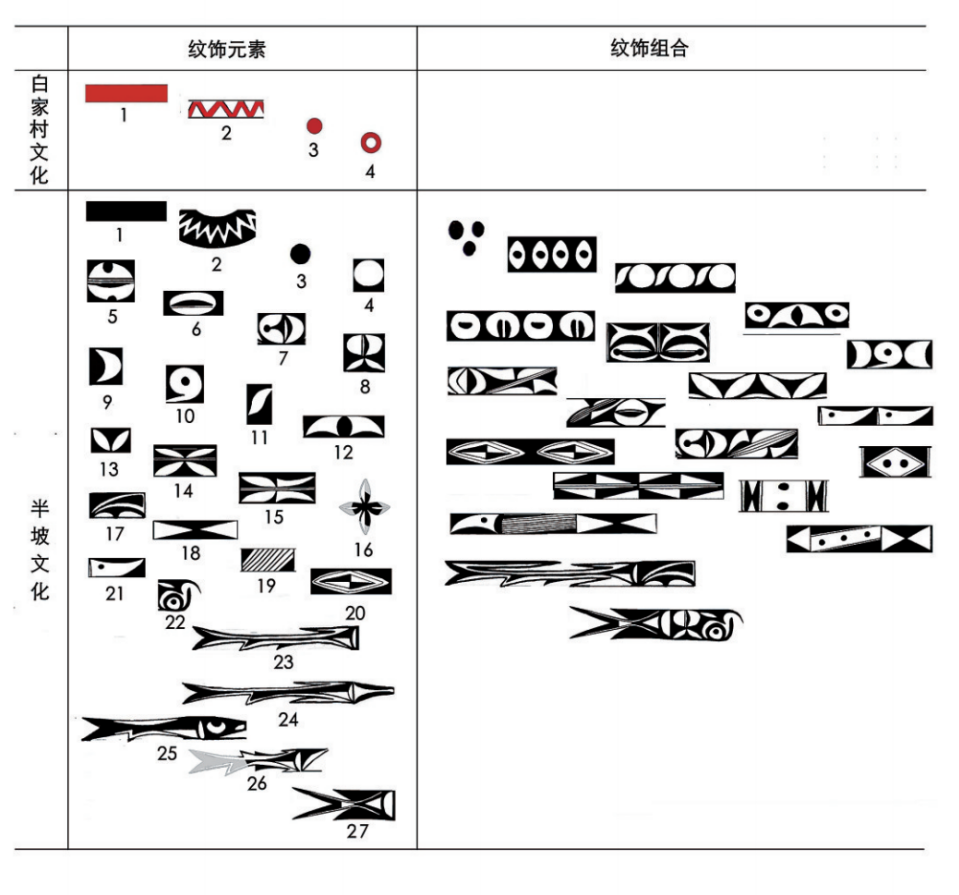 | | 纹饰元素 | 纹饰组合 |
|---|---|---|
| 白家村文化 | 1 2 3 4 | |
| 半坡文化 | 1 2 3 4 5 6 7 8 9 10 11 12 13 14 15 16 17 18 19 20 21 22 23 24 25 26 27 | |